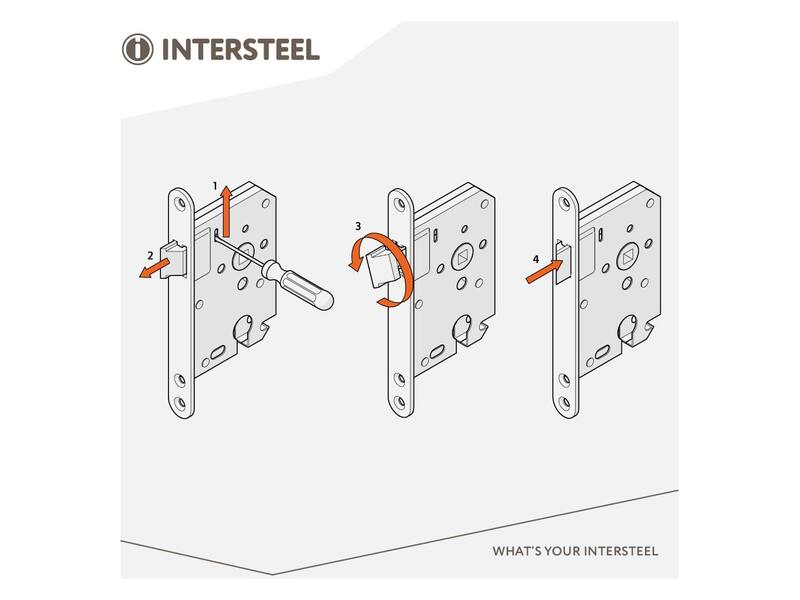 INTERSTEEL

1

2

3

4

WHAT'S YOUR INTERSTEEL